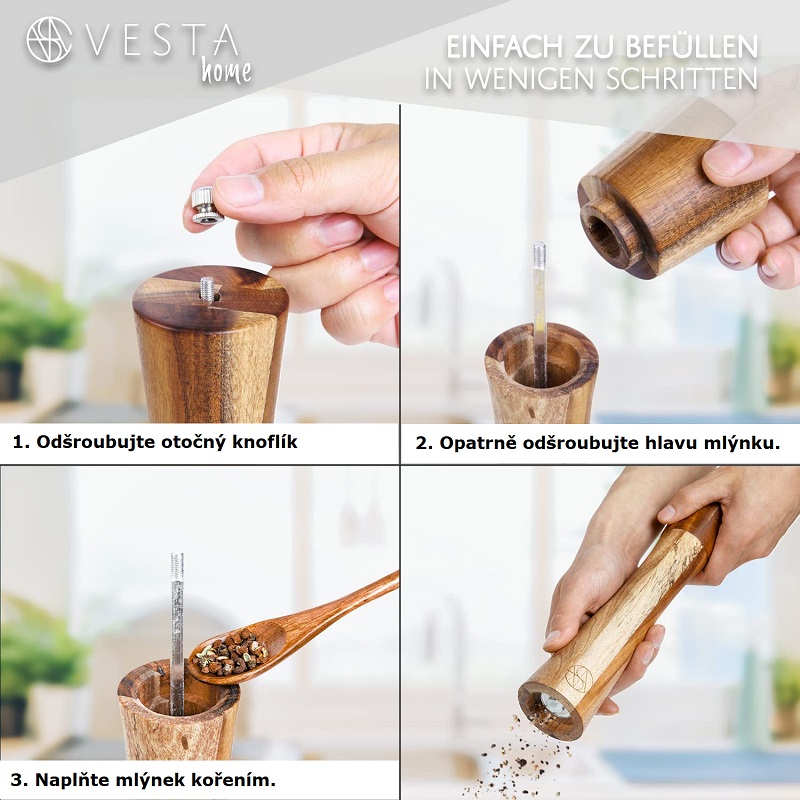 VESTA home

EINFACH ZU BEFÜLLEN IN WENIGEN SCHRITTEN

1. Odšroubujte otočný knoflík

2. Opatrně odšroubujte hlavu mlýnku.

3. Naplňte mlýnek kořením.